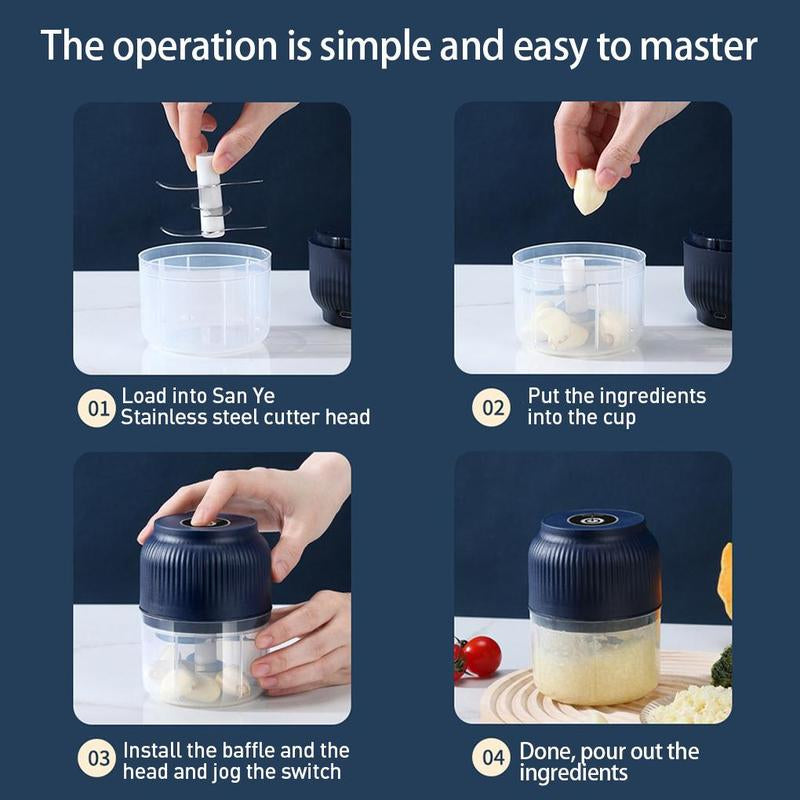 The operation is simple and easy to master

01 Load into San Ye Stainless steel cutter head

02 Put the ingredients into the cup

03 Install the baffle and the head and jog the switch

04 Done, pour out the ingredients